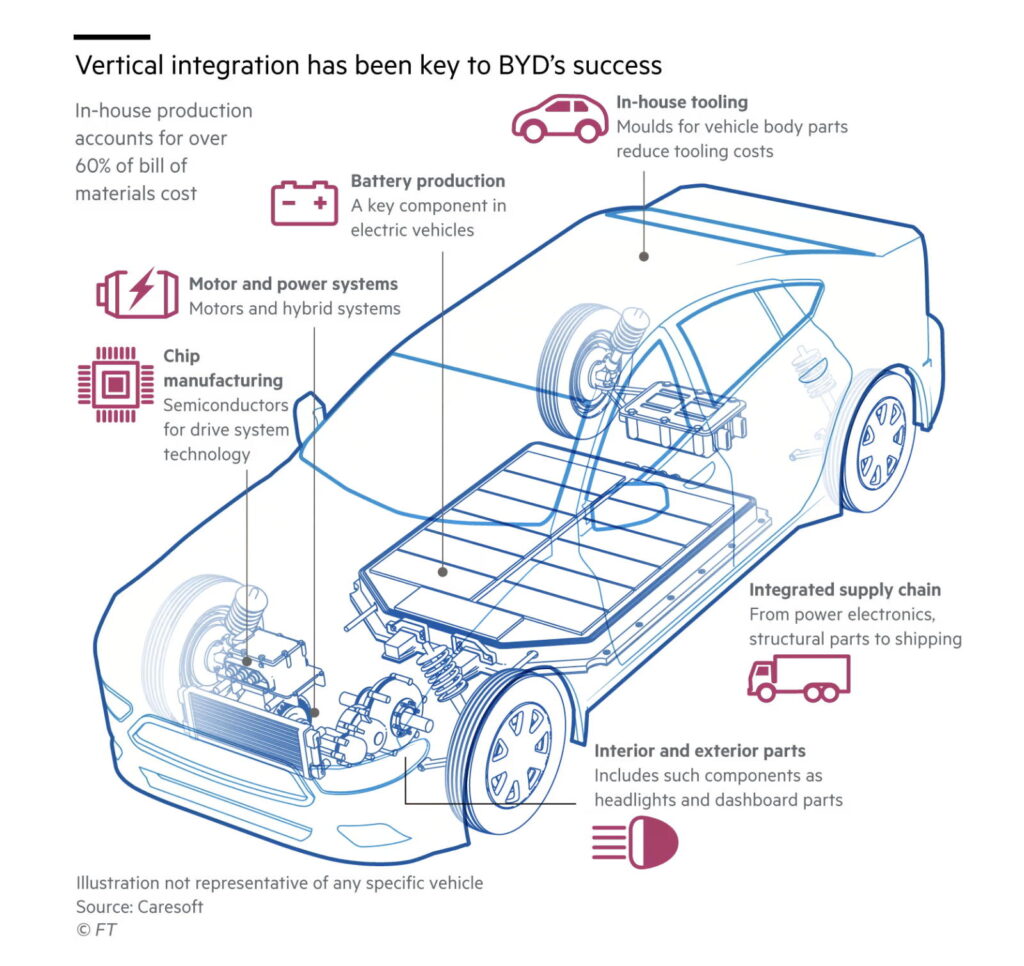 Vertical integration has been key to BYD's success

In-house production accounts for over 60% of bill of materials cost

In-house tooling
Moulds for vehicle body parts reduce tooling costs

Battery production
A key component in electric vehicles

Motor and power systems
Motors and hybrid systems

Chip manufacturing
Semiconductors for drive system technology

Integrated supply chain
From power electronics, structural parts to shipping

Interior and exterior parts
Includes such components as headlights and dashboard parts

Illustration not representative of any specific vehicle
Source: Caresoft
© FT